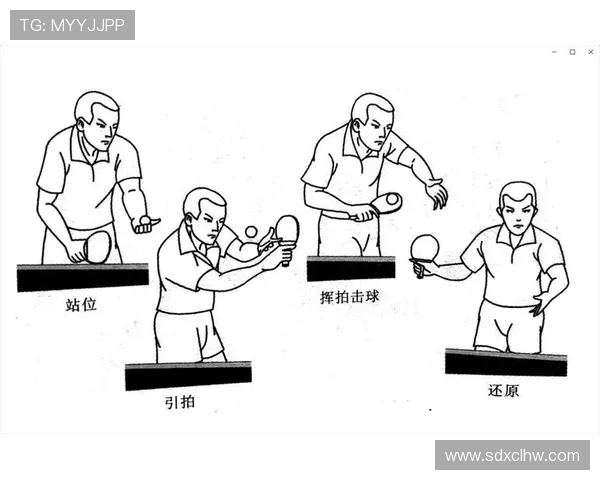 TG: MYYJJPP

站位

引拍

挥拍击球

还原

www.sdxclhw.com